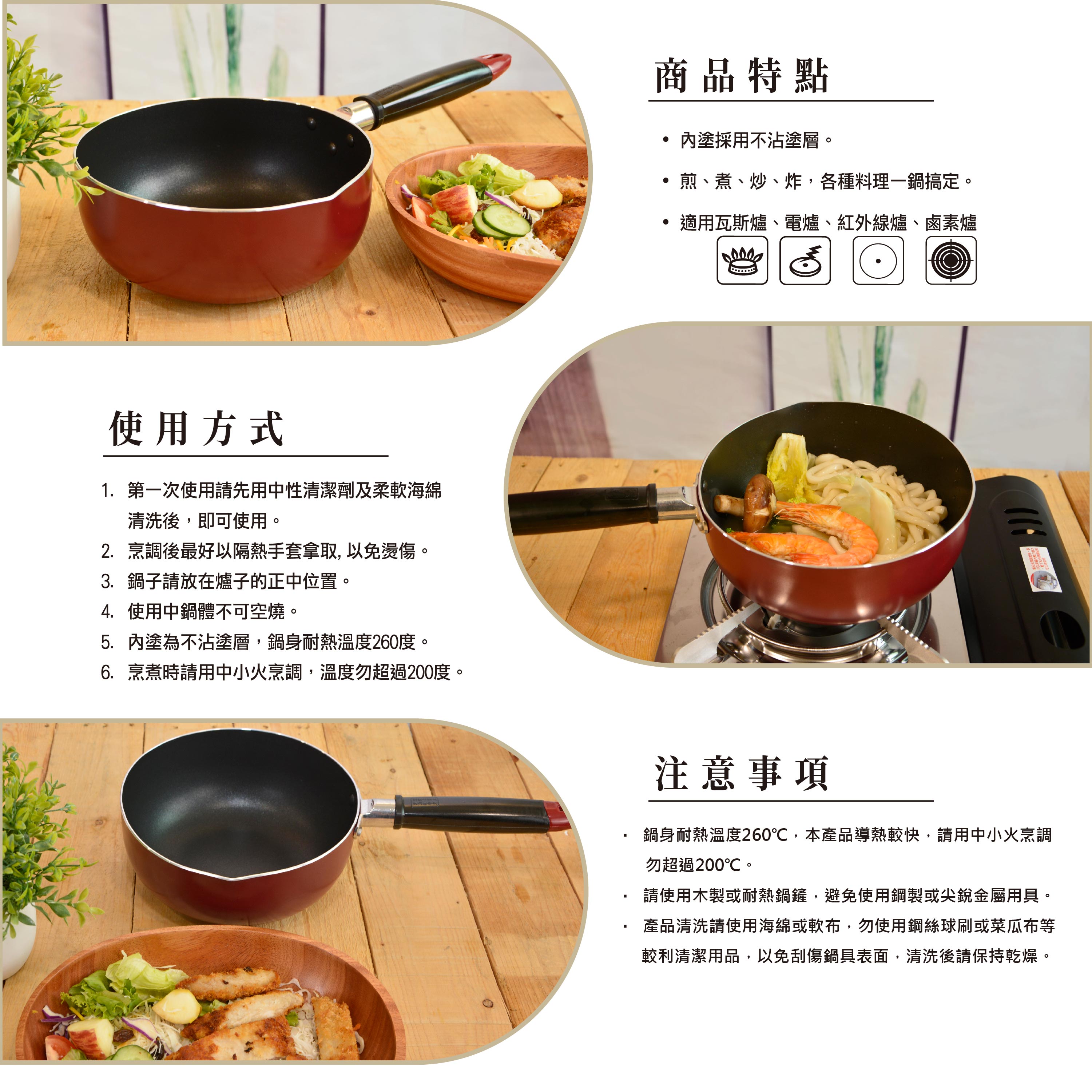 商品特點

• 內塗採用不沾塗層。

• 煎、煮、炒、炸，各種料理一鍋搞定。

• 適用瓦斯爐、電爐、紅外線爐、鹵素爐

使用方式

1. 第一次使用請先用中性清潔劑及柔軟海綿清洗後，即可使用。
2. 烹調後最好以隔熱手套拿取, 以免燙傷。
3. 鍋子請放在爐子的正中位置。
4. 使用中鍋體不可空燒。
5. 內塗為不沾塗層，鍋身耐熱溫度260度。
6. 烹煮時請用中小火烹調，溫度勿超過200度。

注意事項

· 鍋身耐熱溫度260℃，本產品導熱較快，請用中小火烹調勿超過200℃。
· 請使用木製或耐熱鍋鏟，避免使用鋼製或尖銳金屬用具。
· 產品清洗請使用海綿或軟布，勿使用鋼絲球刷或菜瓜布等較利清潔用品，以免刮傷鍋具表面，清洗後請保持乾燥。