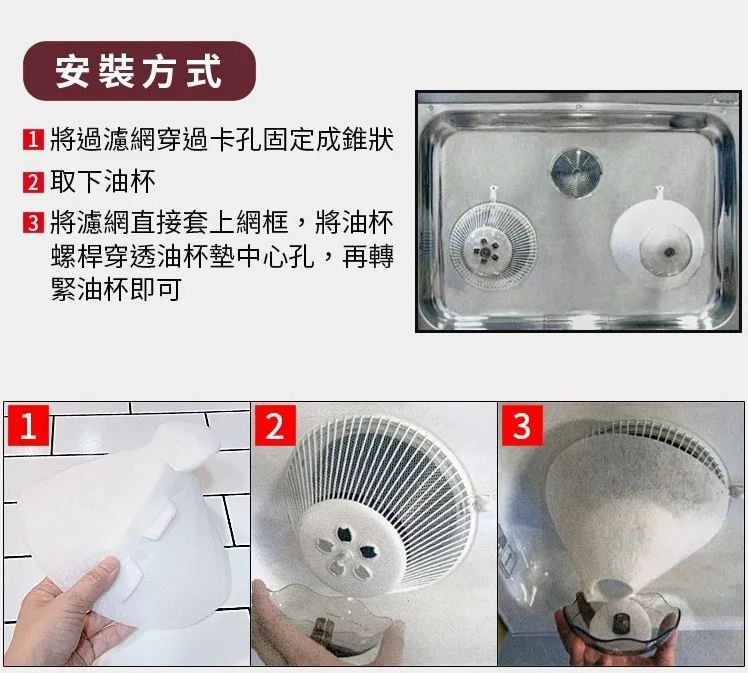 安裝方式

1 將過濾網穿過卡孔固定成錐狀

2 取下油杯

3 將濾網直接套上網框，將油杯螺桿穿透油杯墊中心孔，再轉緊油杯即可

1

2

3