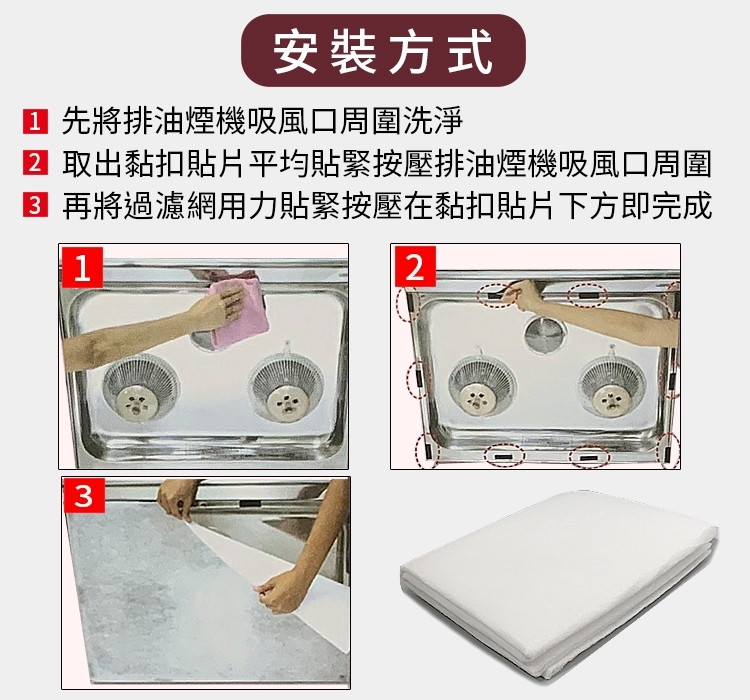 安裝方式

1 先將排油煙機吸風口周圍洗淨

2 取出黏扣貼片平均貼緊按壓排油煙機吸風口周圍

3 再將過濾網用力貼緊按壓在黏扣貼片下方即完成

1

2

3